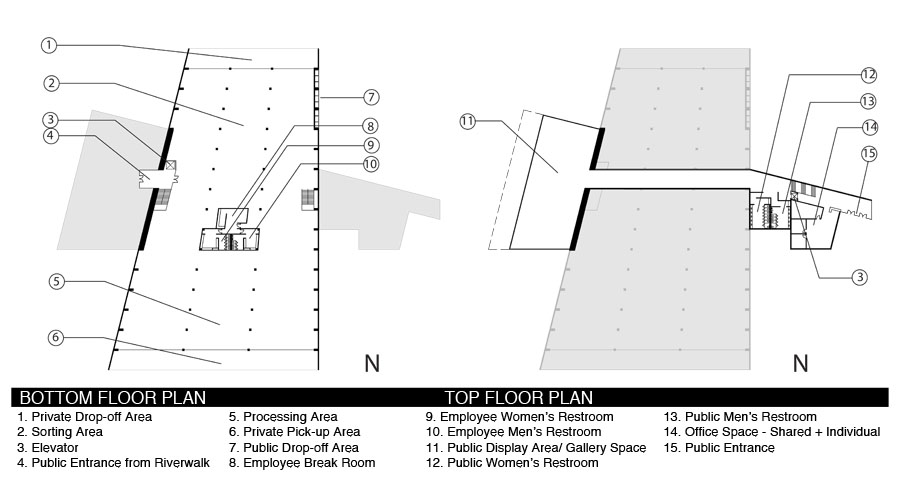 1
2
3
4
5
6
7
8
9
10
N

11
12
13
14
15
3
N

BOTTOM FLOOR PLAN

TOP FLOOR PLAN

1. Private Drop-off Area
2. Sorting Area
3. Elevator
4. Public Entrance from Riverwalk

5. Processing Area
6. Private Pick-up Area
7. Public Drop-off Area
8. Employee Break Room

9. Employee Women's Restroom
10. Employee Men's Restroom
11. Public Display Area/ Gallery Space
12. Public Women's Restroom

13. Public Men's Restroom
14. Office Space - Shared + Individual
15. Public Entrance